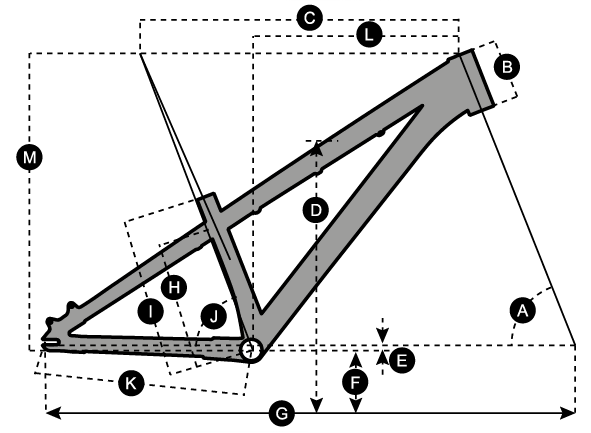 C
L
B
M
D
H
I
J
A
E
F
K
G